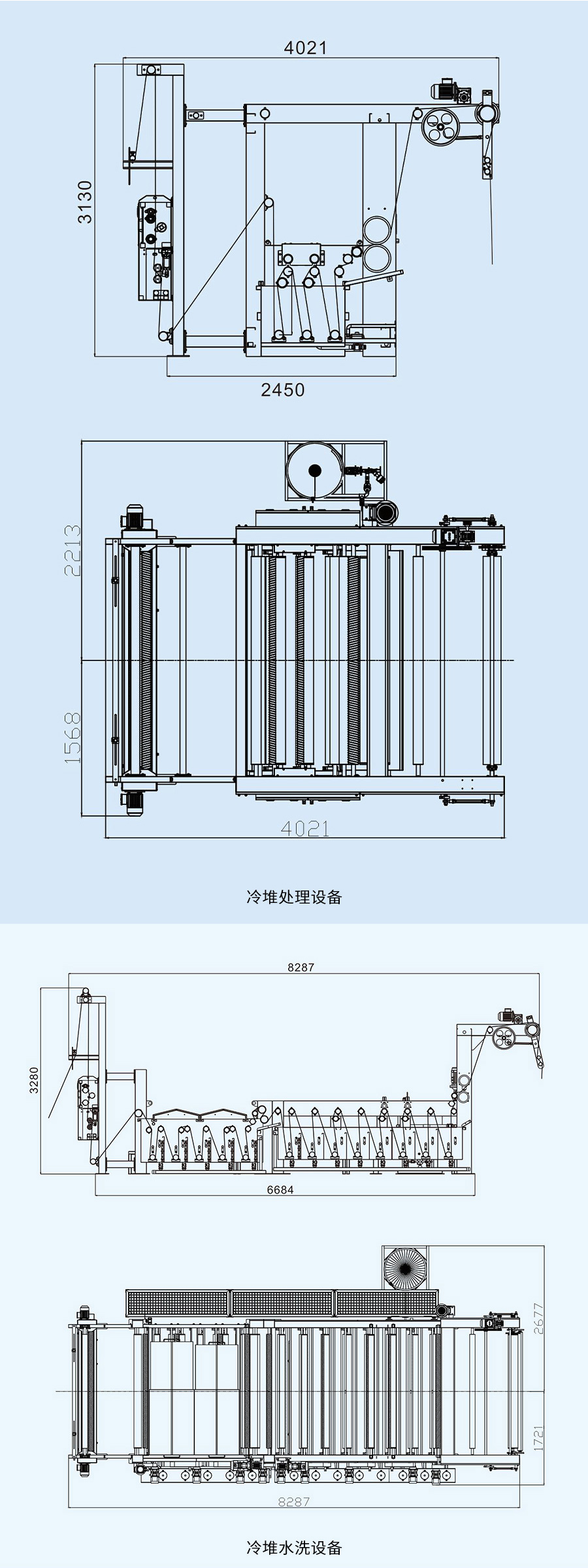 4021
3130
2450
2213
1568
4021
冷堆处理设备

8287
3280
6684
2677
1721
8287
冷堆水洗设备